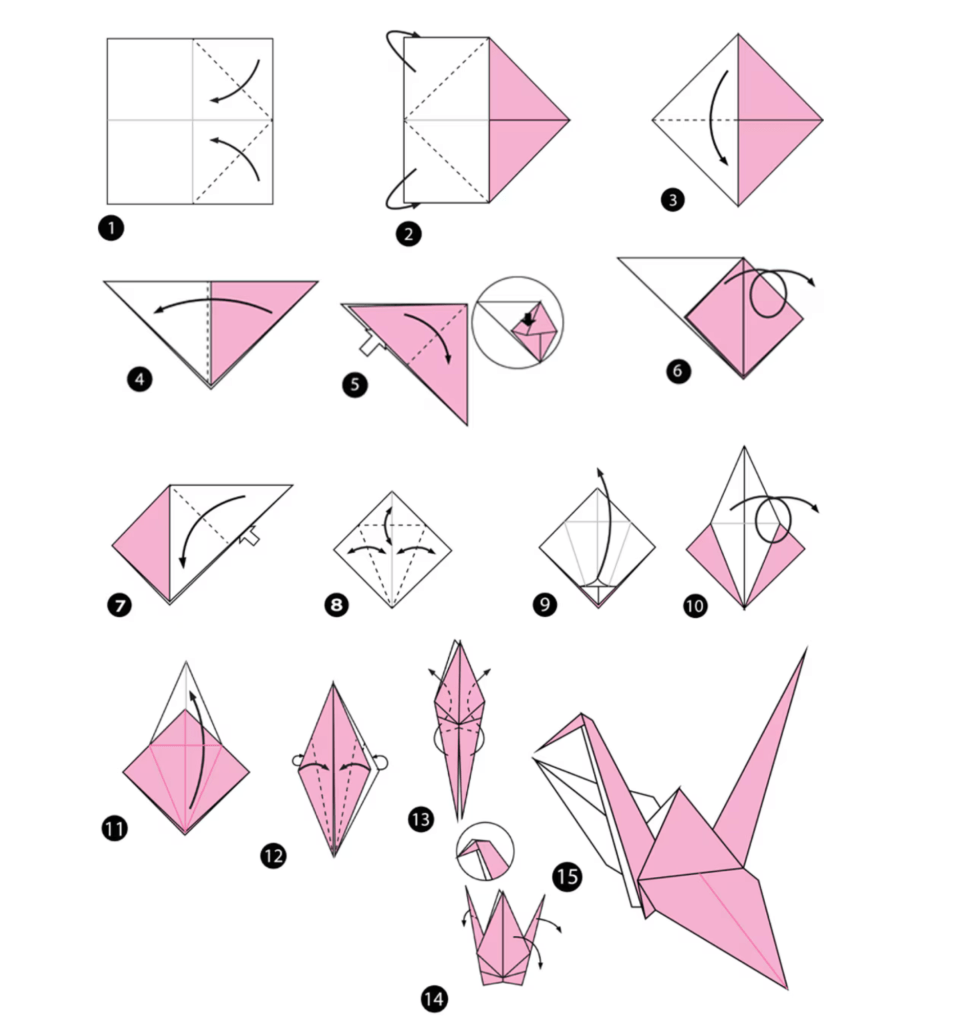 1
2
3
4
5
6
7
8
9
10
11
12
13
14
15